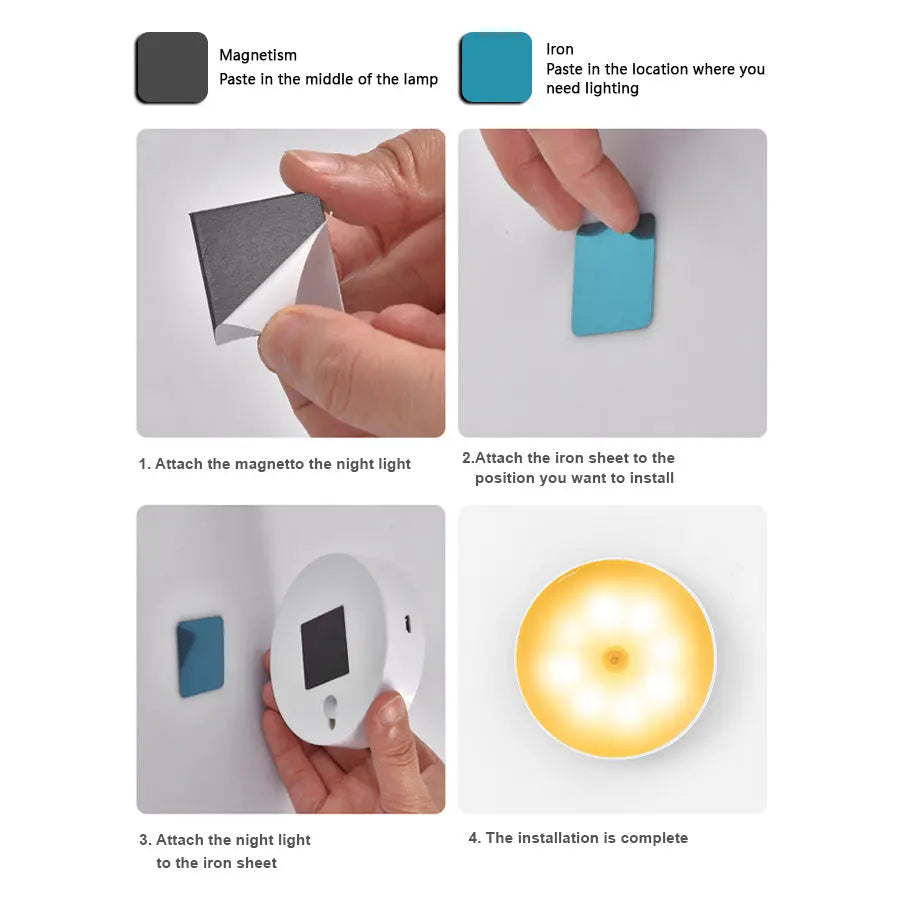 Magnetism
Paste in the middle of the lamp

Iron
Paste in the location where you need lighting

1. Attach the magnetto the night light

2.Attach the iron sheet to the position you want to install

3. Attach the night light to the iron sheet

4. The installation is complete