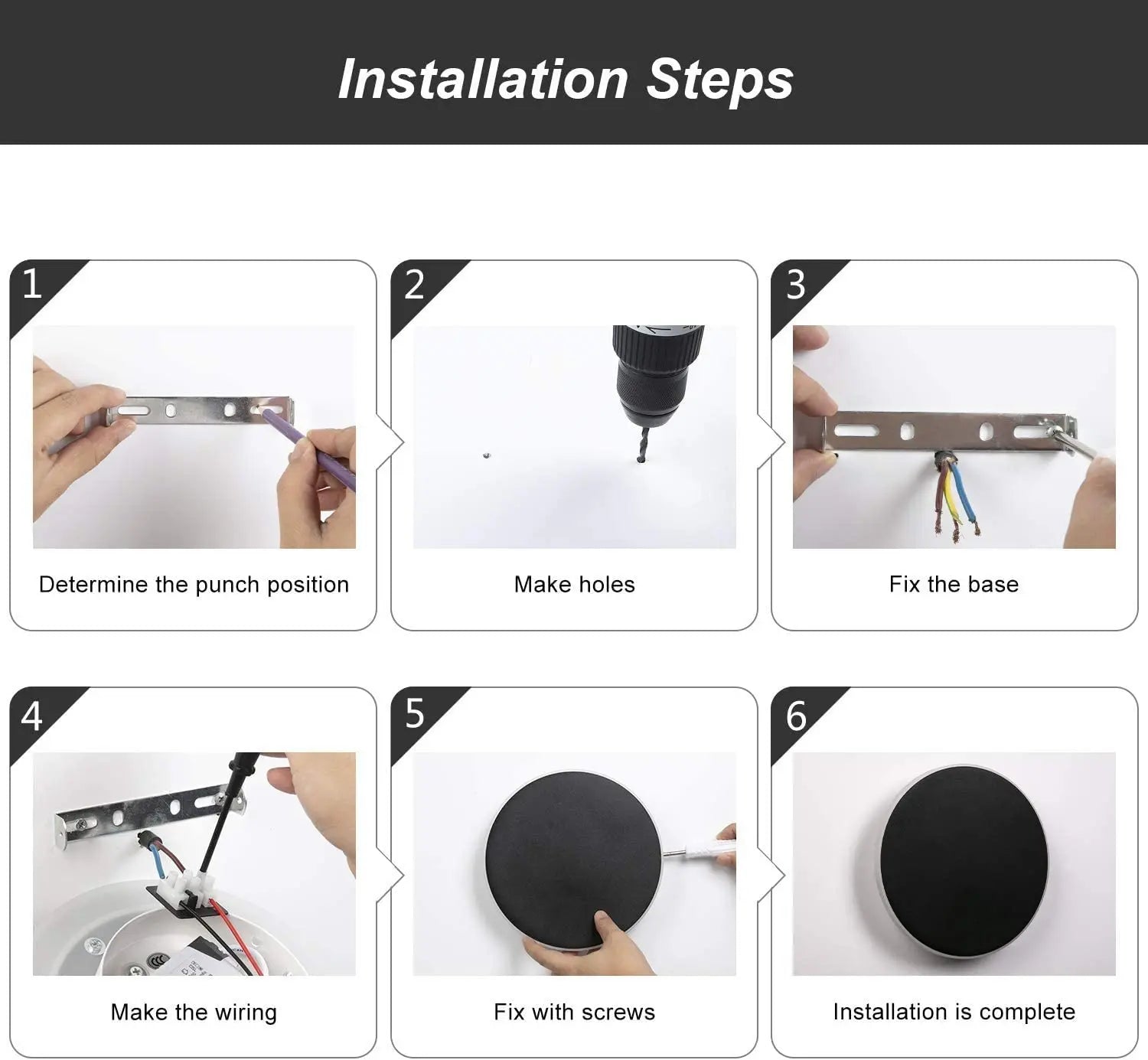 Installation Steps

1

Determine the punch position

2

Make holes

3

Fix the base

4

Make the wiring

5

Fix with screws

6

Installation is complete